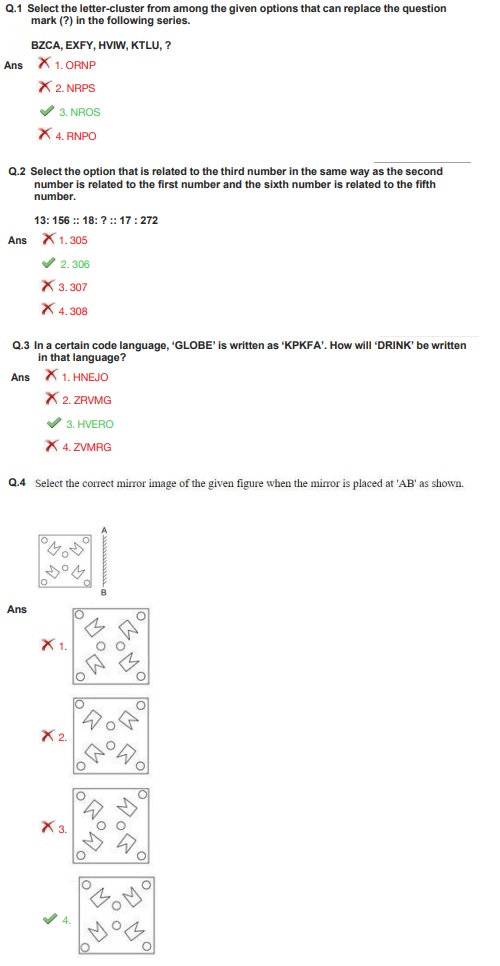 Q.1 Select the letter-cluster from among the given options that can replace the question mark (?) in the following series.

BZCA, EXFY, HVIW, KTLU, ?

Ans 1. ORNP

2. NRPS

3. NROS

4. RNPO

Q.2 Select the option that is related to the third number in the same way as the second number is related to the first number and the sixth number is related to the fifth number.

13: 156 :: 18: ? :: 17 : 272

Ans 1. 305

2. 306

3. 307

4. 308

Q.3 In a certain code language, 'GLOBE' is written as 'KPKFA'. How will 'DRINK' be written in that language?

Ans 1. HNEJO

2. ZRVMG

3. HVERO

4. ZVMRG

Q.4 Select the correct mirror image of the given figure when the mirror is placed at 'AB' as shown.

A

B

Ans

1.

2.

3.

4.